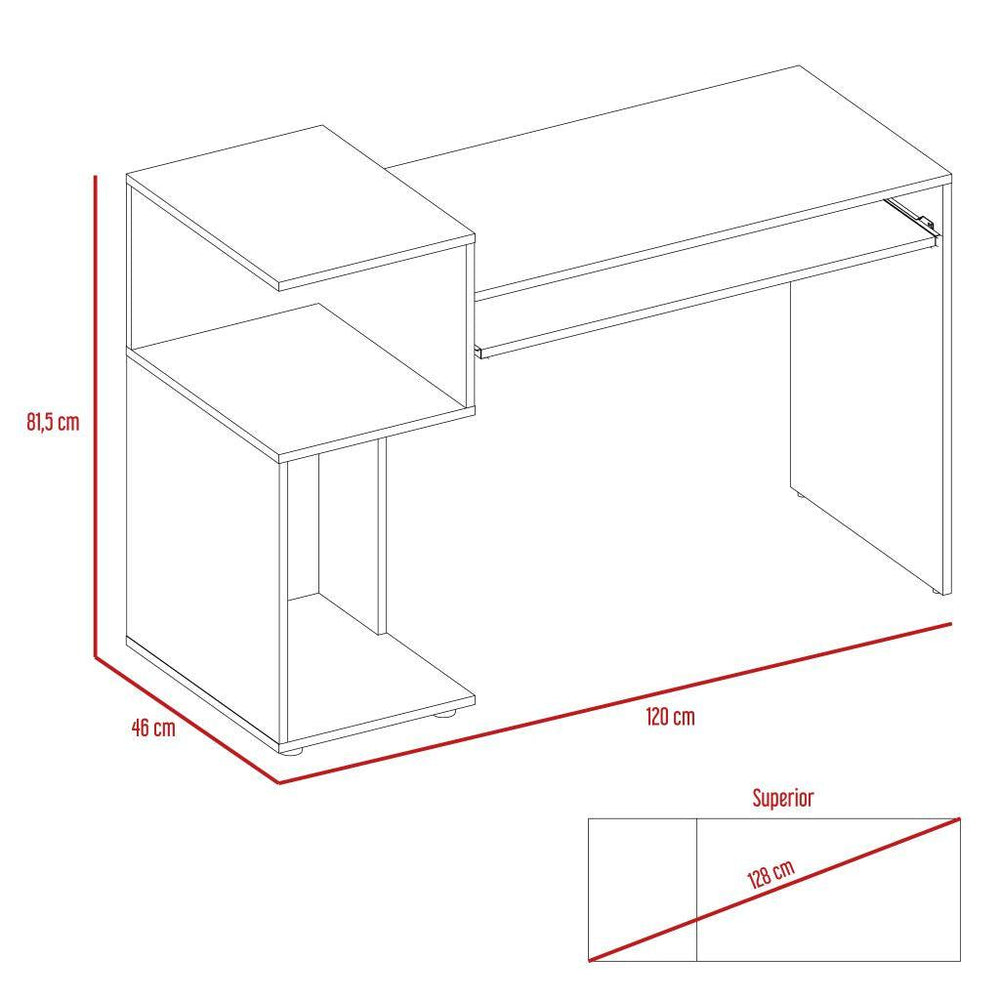 81,5 cm

46 cm

120 cm

Superior

128 cm