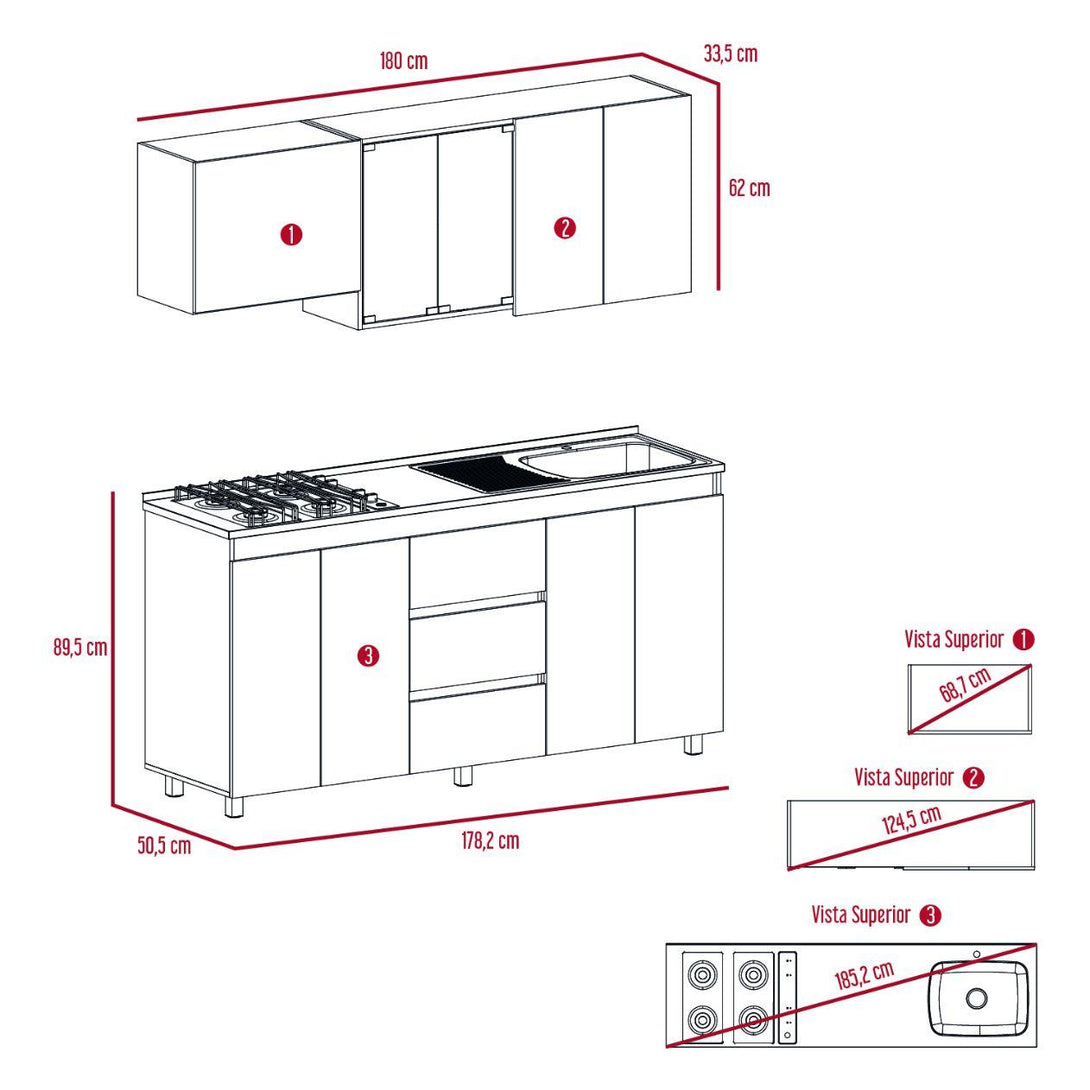 180 cm
33,5 cm
62 cm
1
2
89,5 cm
3
50,5 cm
178,2 cm
Vista Superior 1
68,7 cm
Vista Superior 2
124,5 cm
Vista Superior 3
185,2 cm