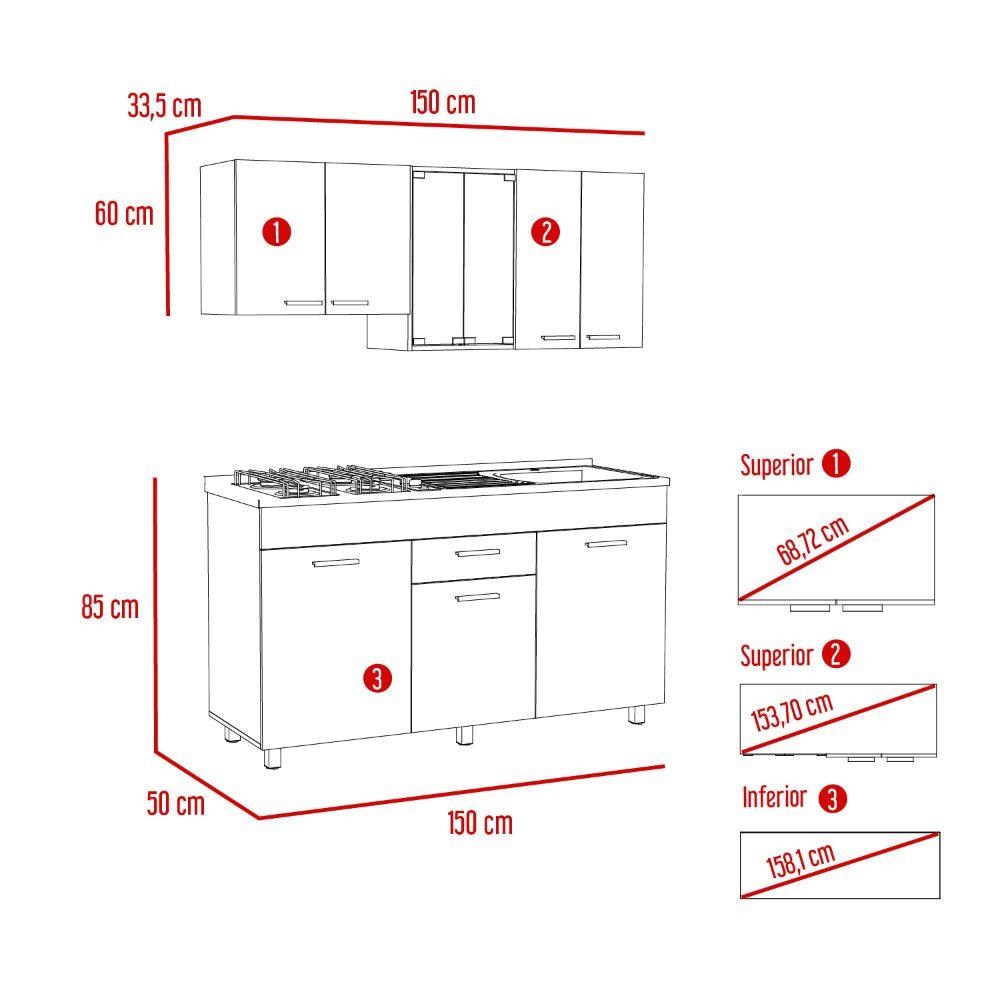 33,5 cm
150 cm
60 cm
1
2
85 cm
3
50 cm
150 cm
Superior 1
68,72 cm
Superior 2
153,70 cm
Inferior 3
158,1 cm