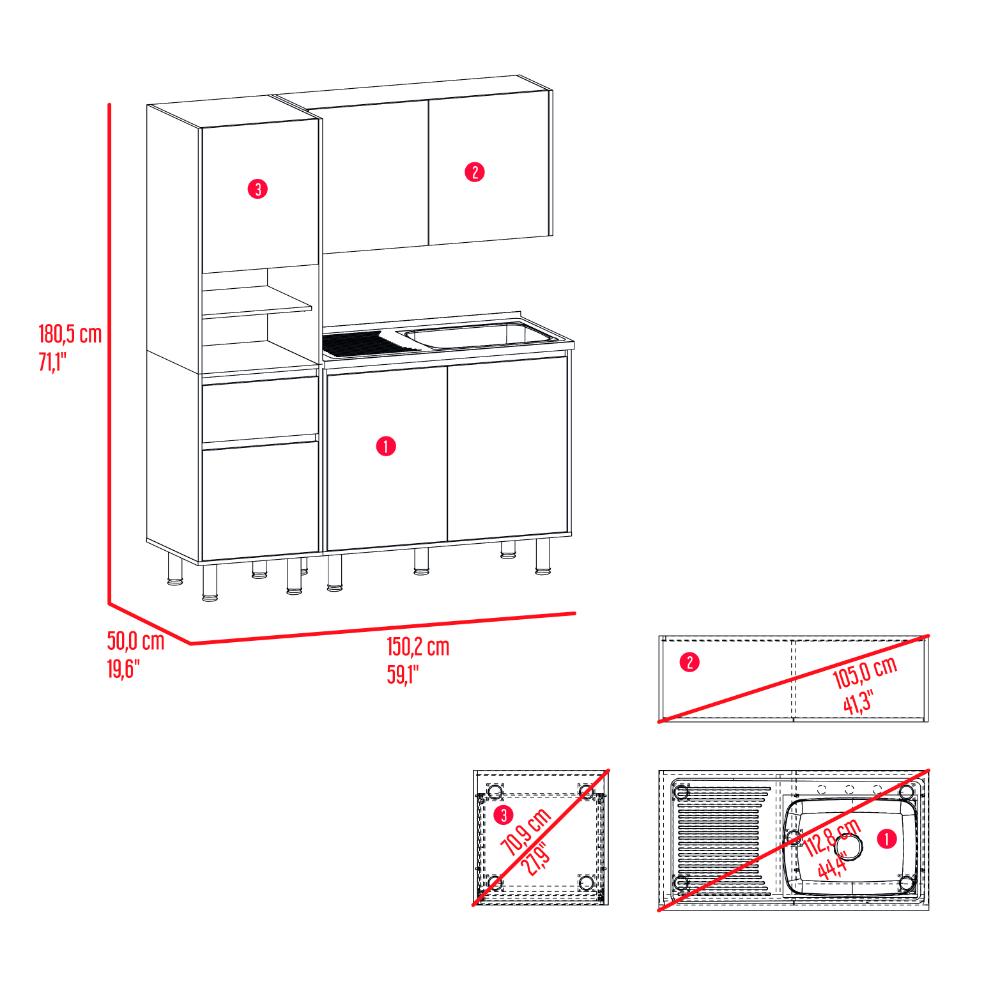 3
2
180,5 cm
71,1"
1
50,0 cm
19,6"
150,2 cm
59,1"
2
105,0 cm
41,3"
3
70,9 cm
27,9"
112,8 cm
44,4"
1