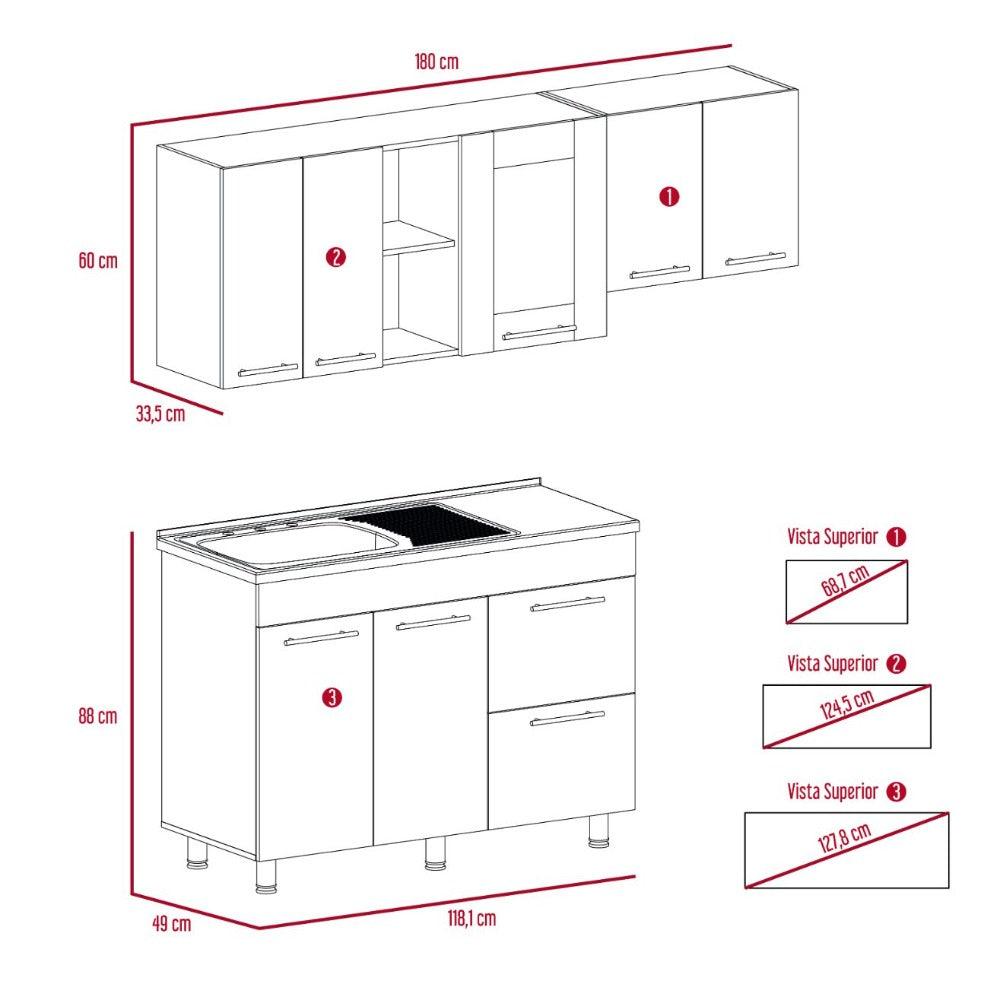 180 cm

60 cm

33,5 cm

2

1

88 cm

3

49 cm

118,1 cm

Vista Superior 1

68,7 cm

Vista Superior 2

124,5 cm

Vista Superior 3

127,8 cm