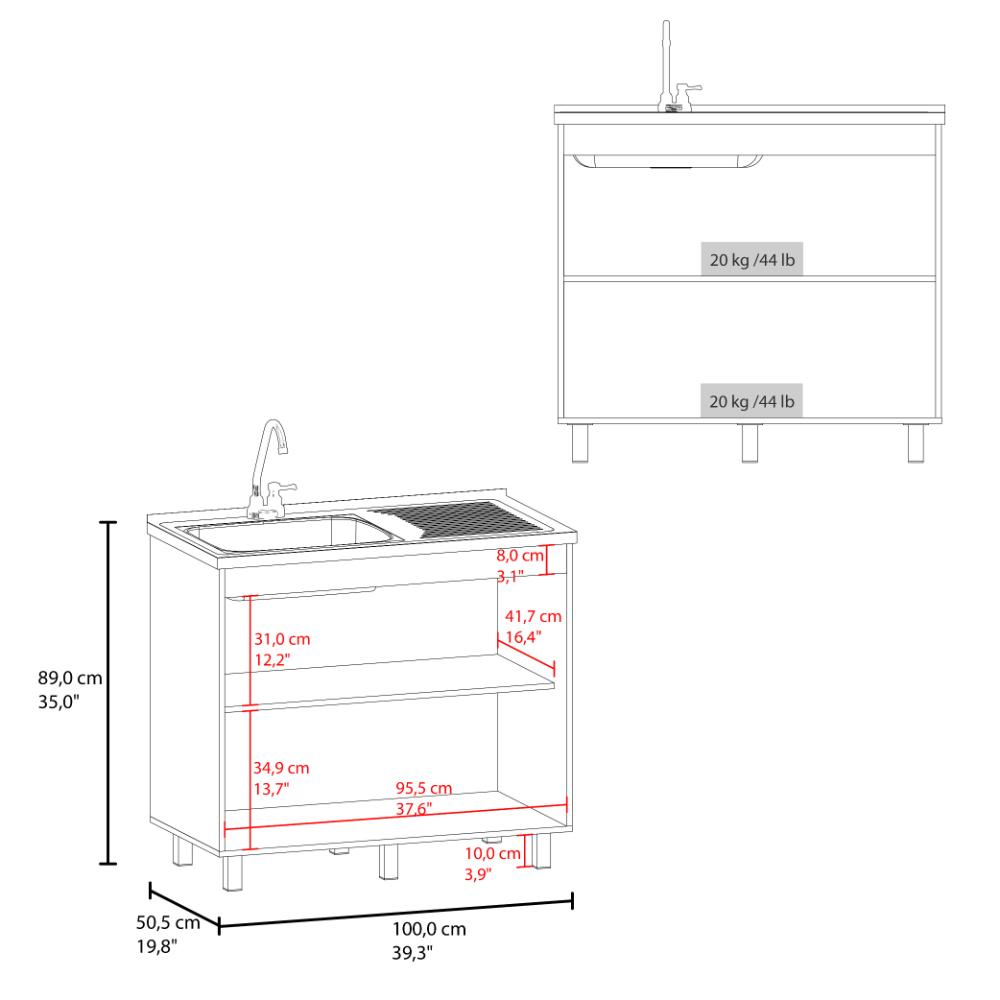 20 kg /44 lb

20 kg /44 lb

8,0 cm
3,1"

41,7 cm
16,4"

31,0 cm
12,2"

89,0 cm
35,0"

34,9 cm
13,7"

95,5 cm
37,6"

10,0 cm
3,9"

50,5 cm
19,8"

100,0 cm
39,3"